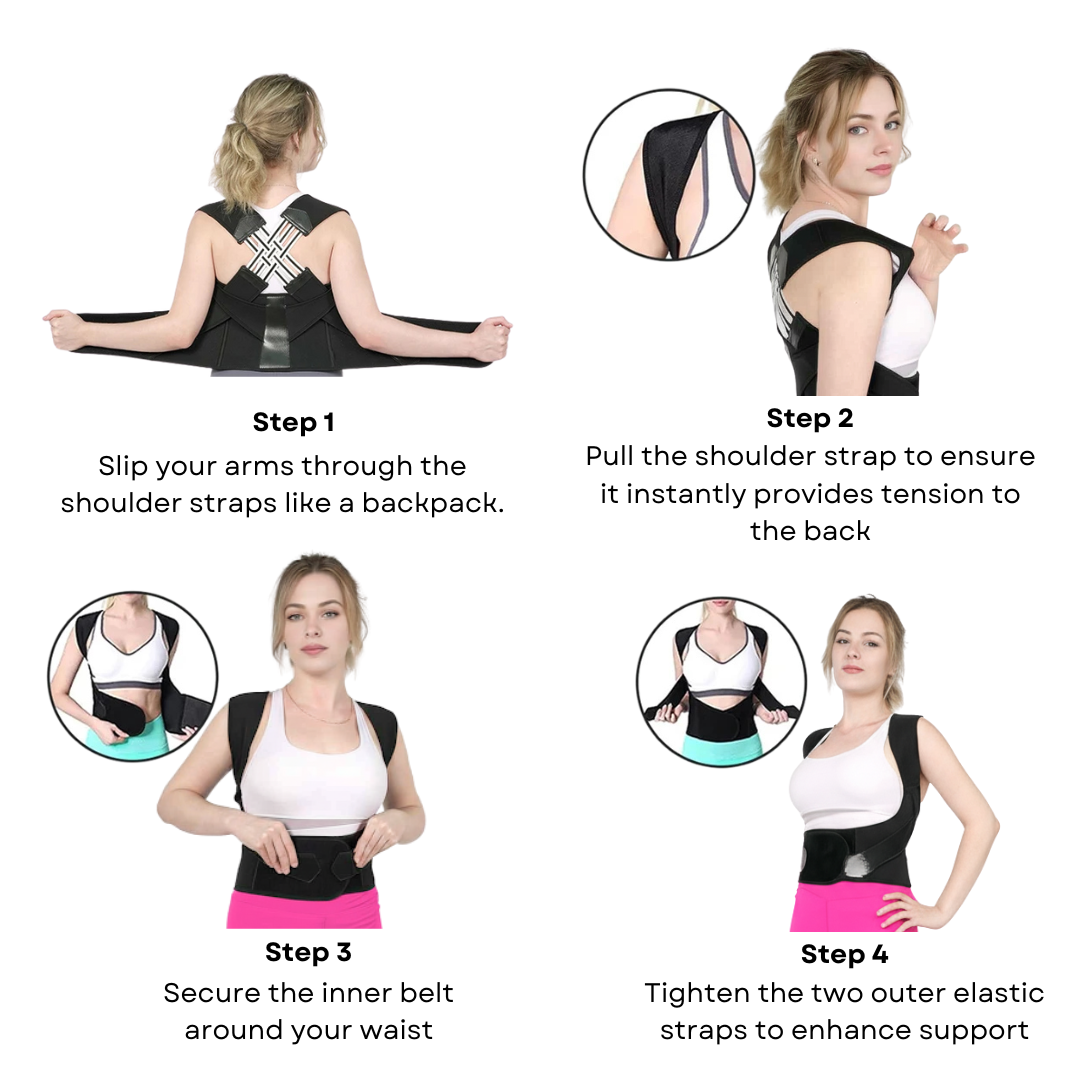 Step 1
Slip your arms through the shoulder straps like a backpack.

Step 2
Pull the shoulder strap to ensure it instantly provides tension to the back

Step 3
Secure the inner belt around your waist

Step 4
Tighten the two outer elastic straps to enhance support